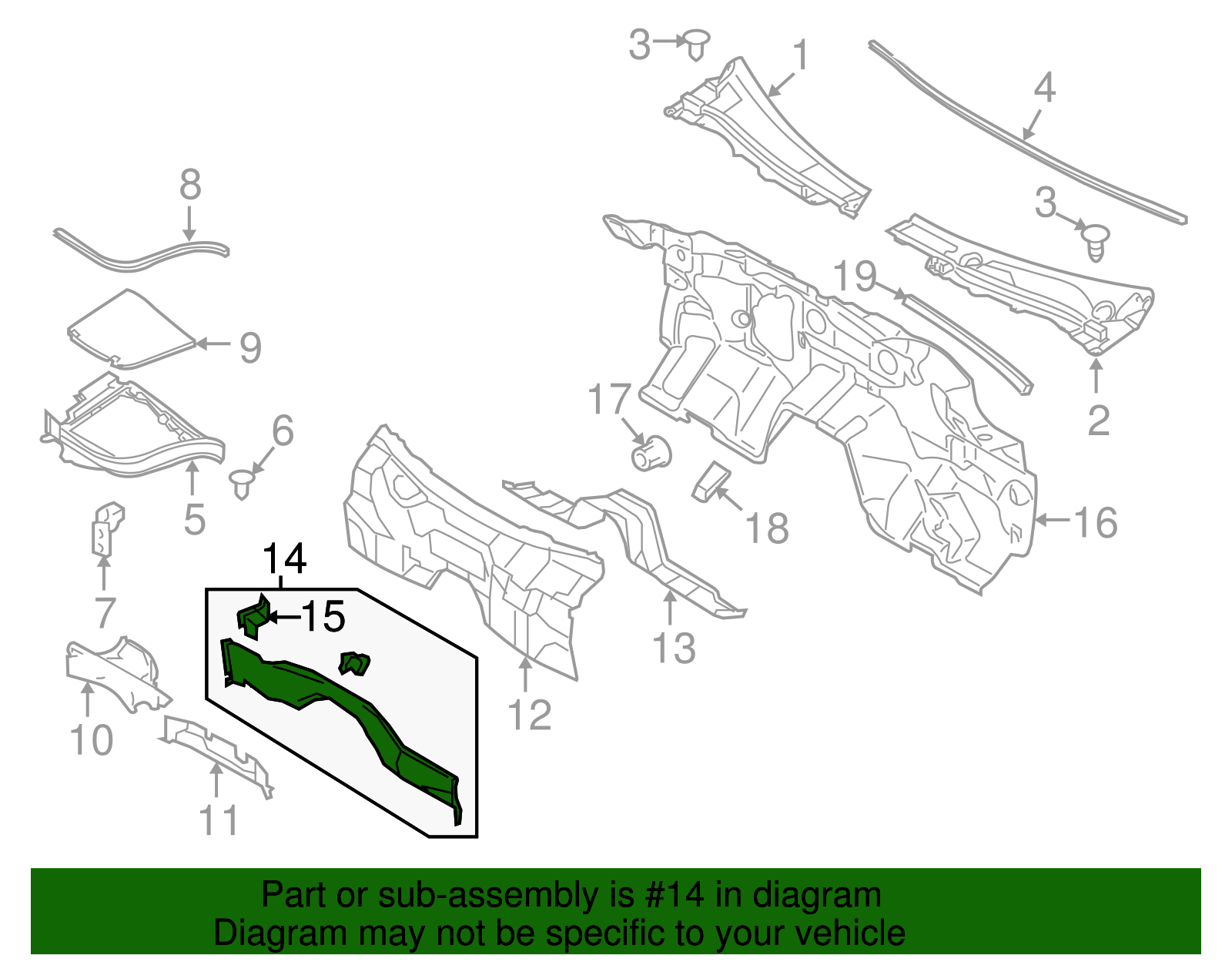 3
1
4
8
3
19
9
2
17
6
5
18
16
7
14
15
13
12
10
11

Part or sub-assembly is #14 in diagram
Diagram may not be specific to your vehicle