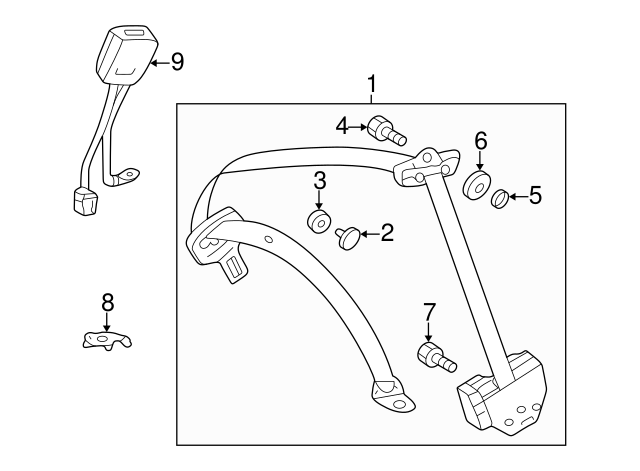 9
1
4
6
3
5
2
8
7