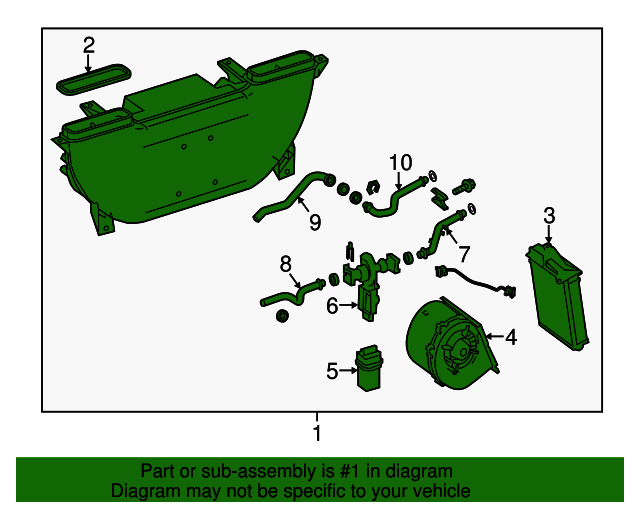 2
10
9
3
7
8
6
4
5
1

Part or sub-assembly is #1 in diagram
Diagram may not be specific to your vehicle