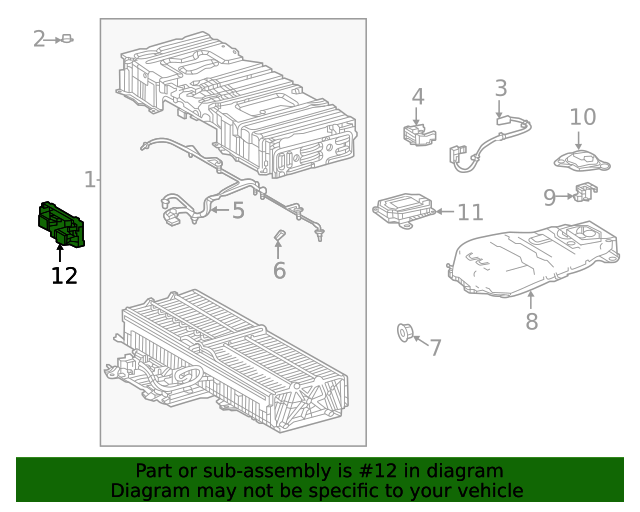 2
1
12
5
6
4
3
10
9
11
8
7

Part or sub-assembly is #12 in diagram
Diagram may not be specific to your vehicle