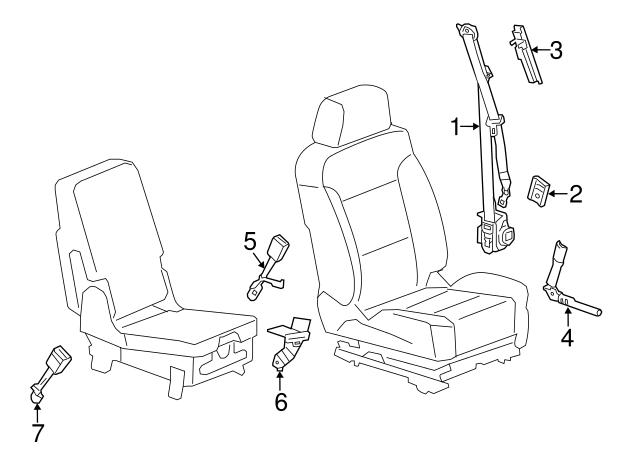 3
1
2
5
4
6
7