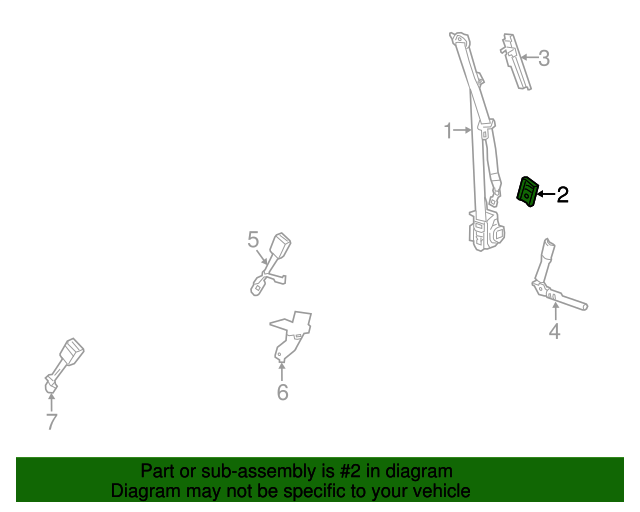 3
1
2
5
4
6
7
Part or sub-assembly is #2 in diagram
Diagram may not be specific to your vehicle