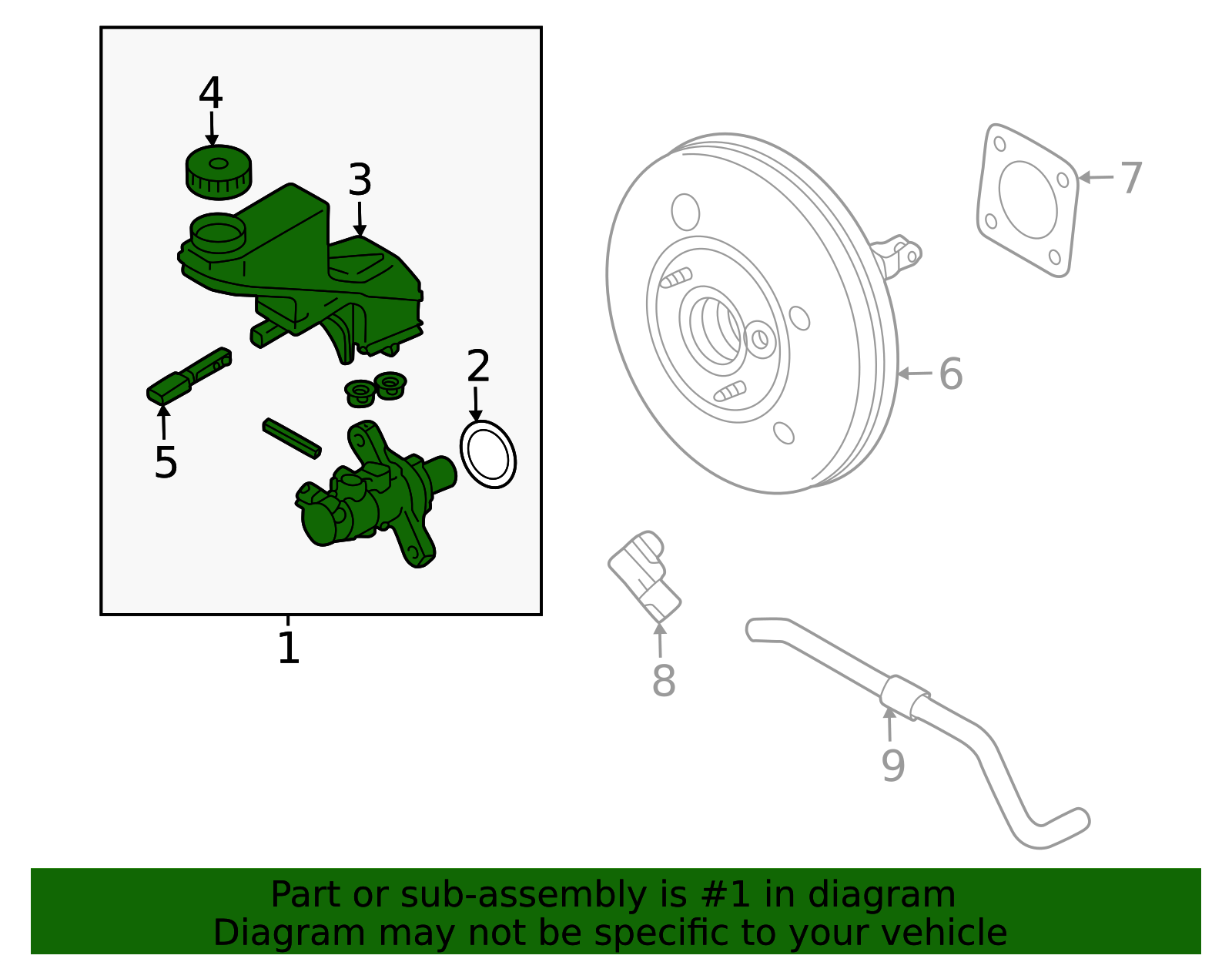 4
3
2
5
1
7
6
8
9

Part or sub-assembly is #1 in diagram
Diagram may not be specific to your vehicle