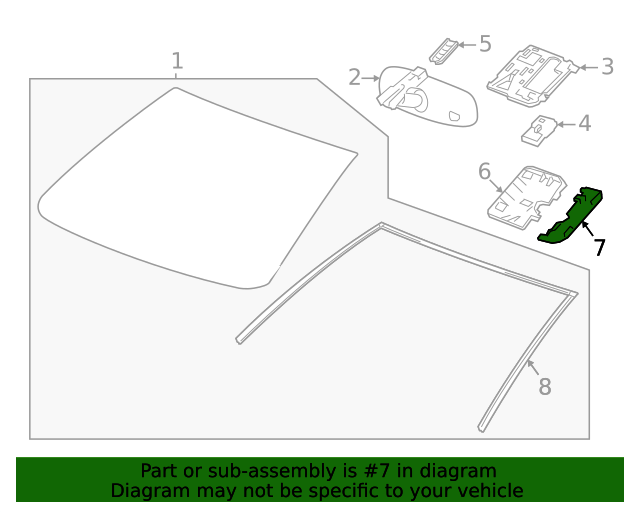 1
5
2
3
4
6
7
8

Part or sub-assembly is #7 in diagram
Diagram may not be specific to your vehicle