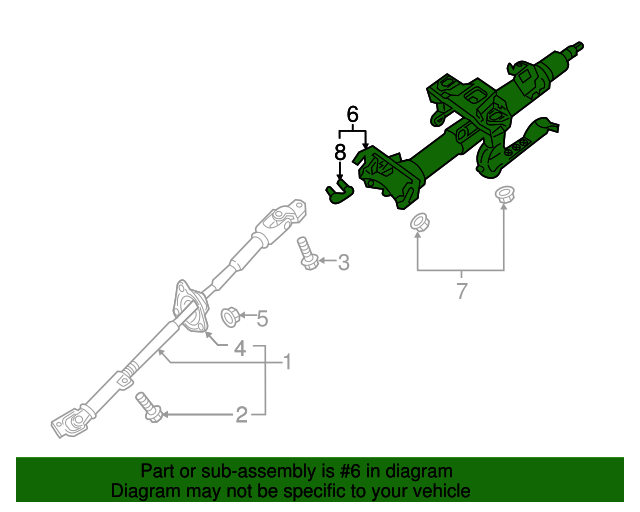 6
8
3
7
5
4
1
2

Part or sub-assembly is #6 in diagram
Diagram may not be specific to your vehicle