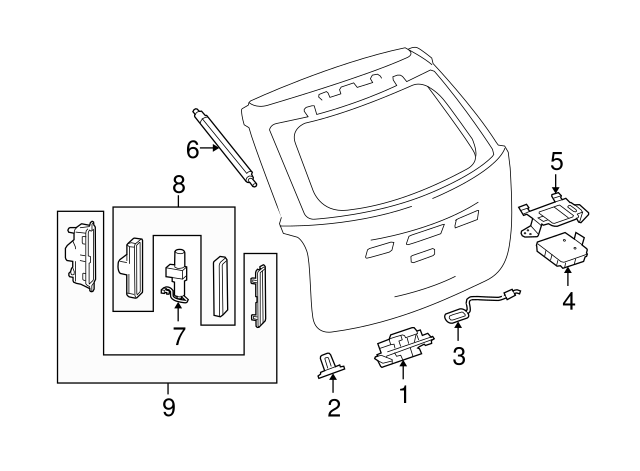 6
8
5
7
4
3
9
2
1