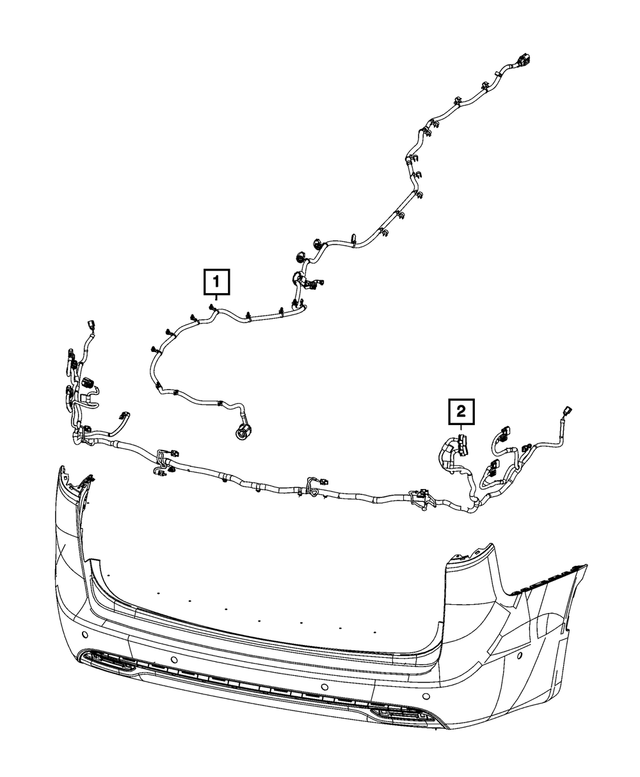 1

2