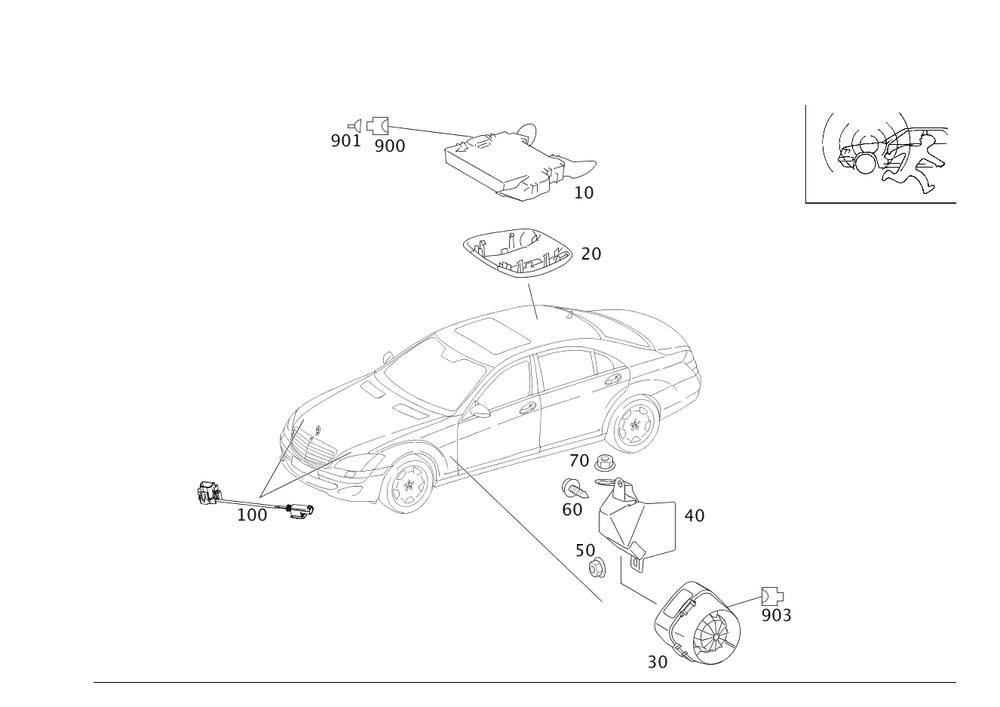 901
900
10
20
70
60
40
50
100
903
30