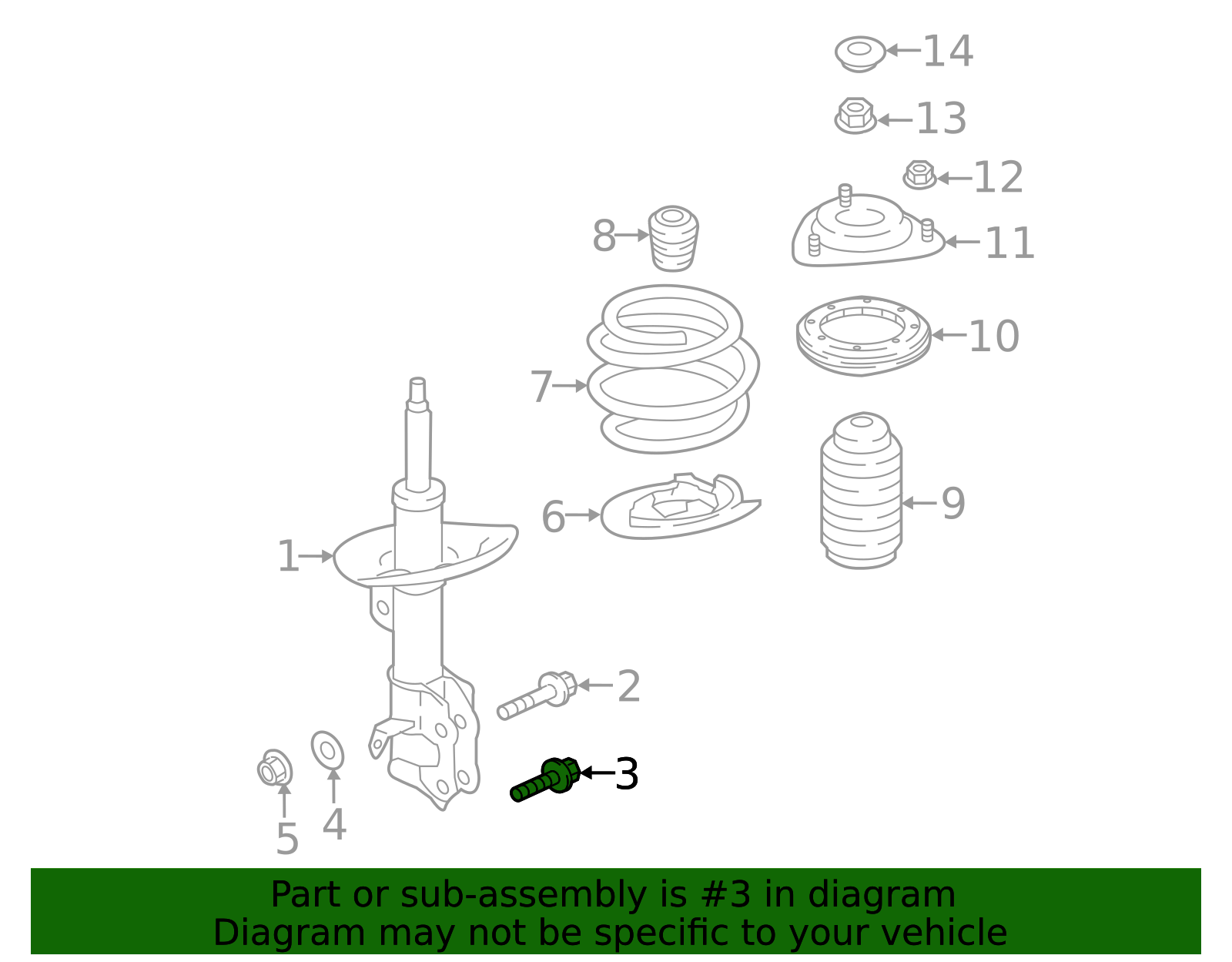 14
13
12
8
11
10
7
9
6
1
2
3
5
4

Part or sub-assembly is #3 in diagram
Diagram may not be specific to your vehicle