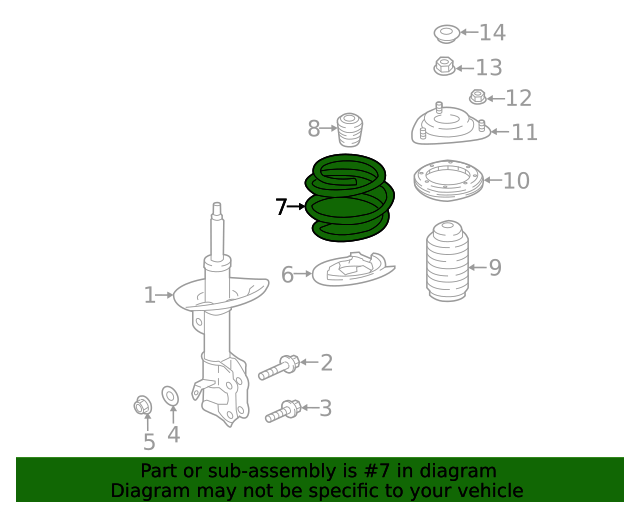 14
13
12
8
11
10
7
9
6
1
2
3
5
4

Part or sub-assembly is #7 in diagram
Diagram may not be specific to your vehicle