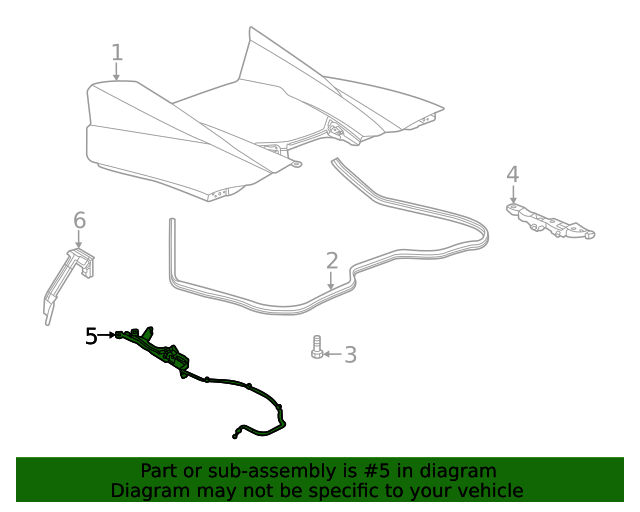 1
4
6
2
5
3
Part or sub-assembly is #5 in diagram
Diagram may not be specific to your vehicle