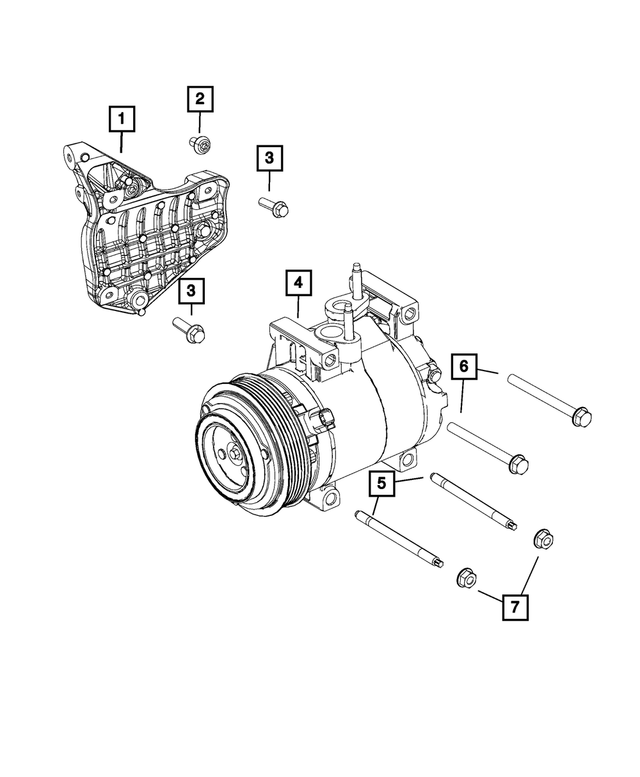 1
2
3
3
4
6
5
7