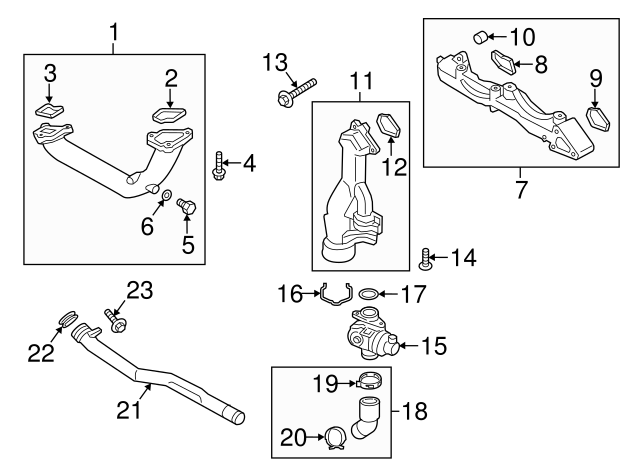 1
3
2
4
6
5
13
11
12
10
8
9
7
14
16
17
15
23
22
21
19
18
20