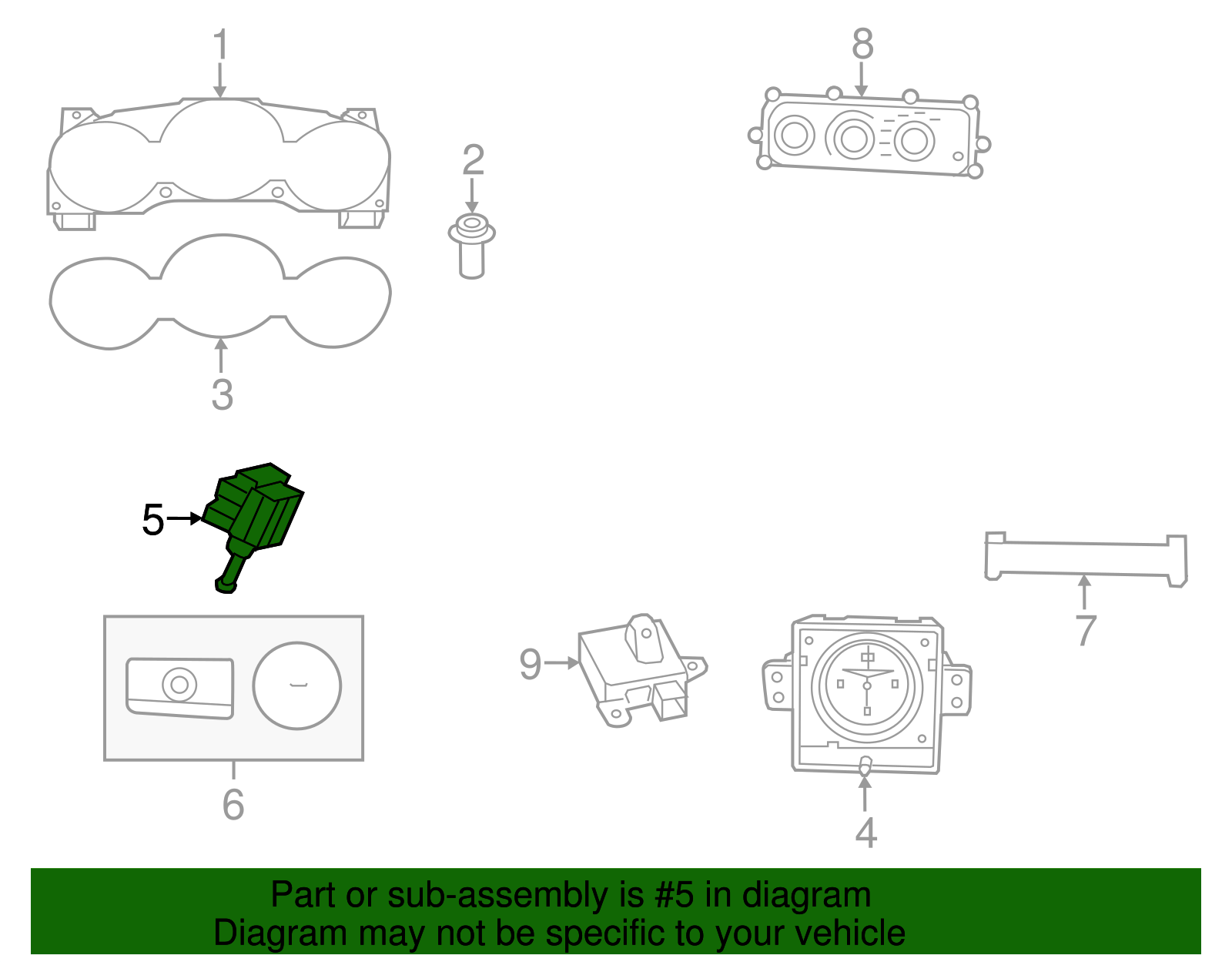 1

8

2

3

5

7

9

6

4

Part or sub-assembly is #5 in diagram
Diagram may not be specific to your vehicle