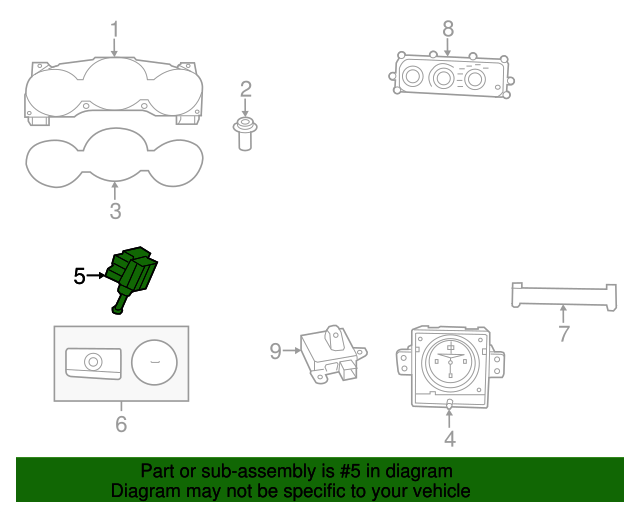 1
8
2
3
5
7
9
6
4

Part or sub-assembly is #5 in diagram
Diagram may not be specific to your vehicle