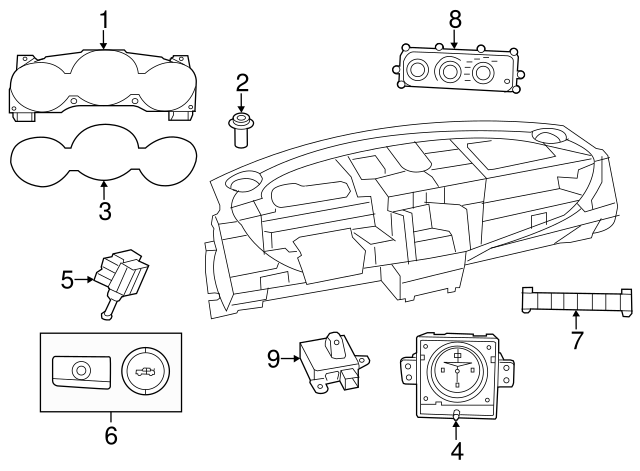 1
8
2
3
5
7
9
6
4