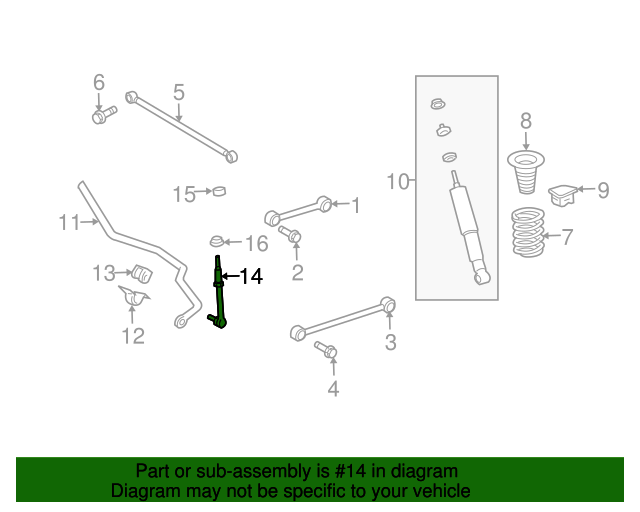 6
5
15
11
1
16
2
13
14
12
3
4
10
8
9
7

Part or sub-assembly is #14 in diagram
Diagram may not be specific to your vehicle