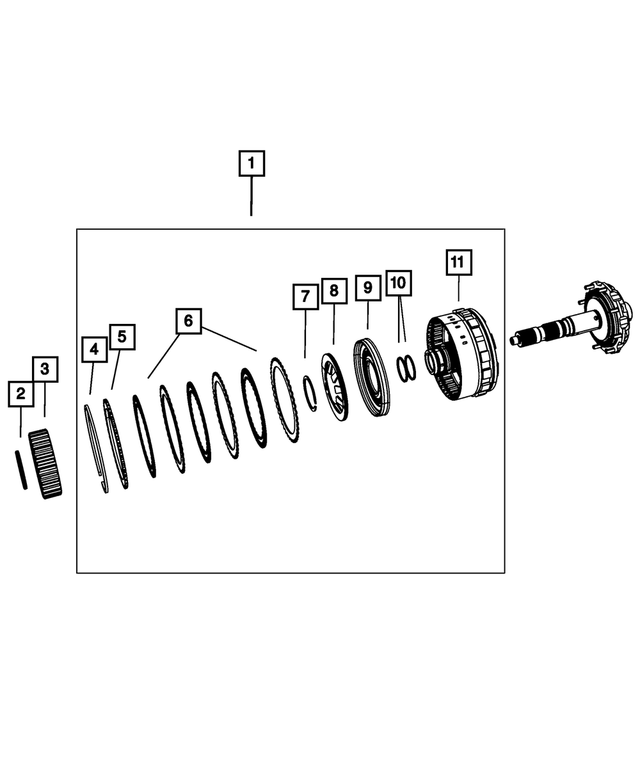 1
2
3
4
5
6
7
8
9
10
11