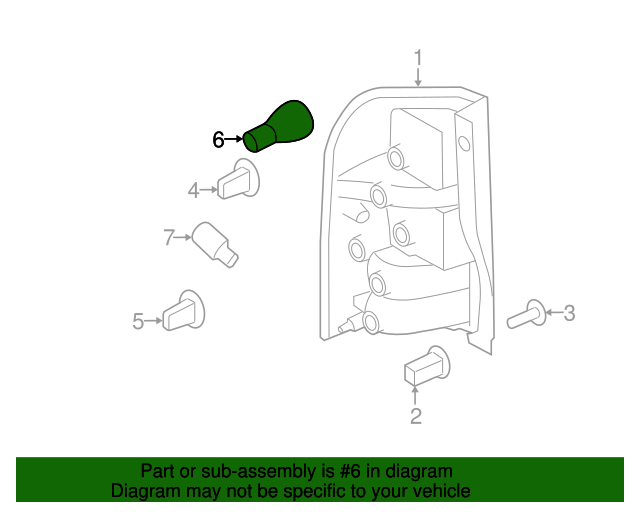 1
6
4
7
5
3
2

Part or sub-assembly is #6 in diagram
Diagram may not be specific to your vehicle