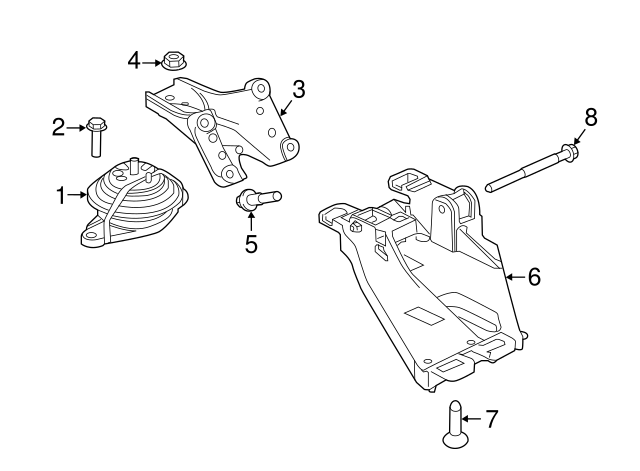 4
3
2
8
1
5
6
7