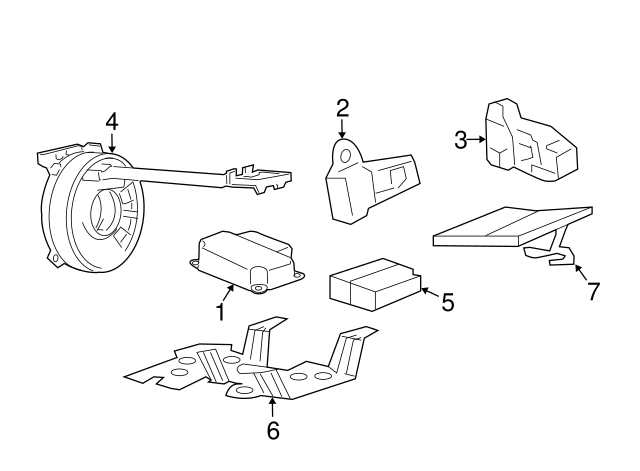 4
2
3
1
5
7
6