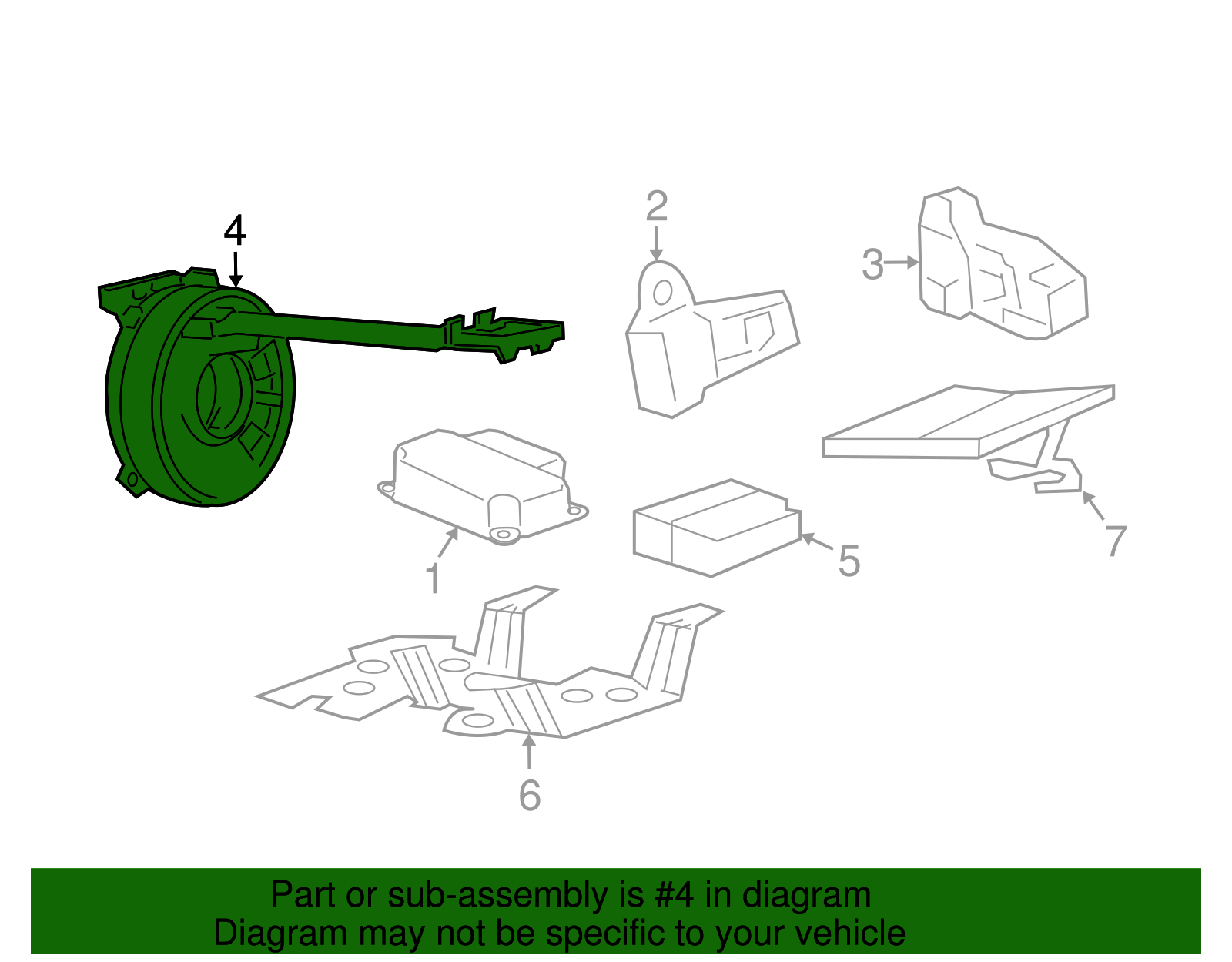 4
2
3
1
5
7
6

Part or sub-assembly is #4 in diagram
Diagram may not be specific to your vehicle