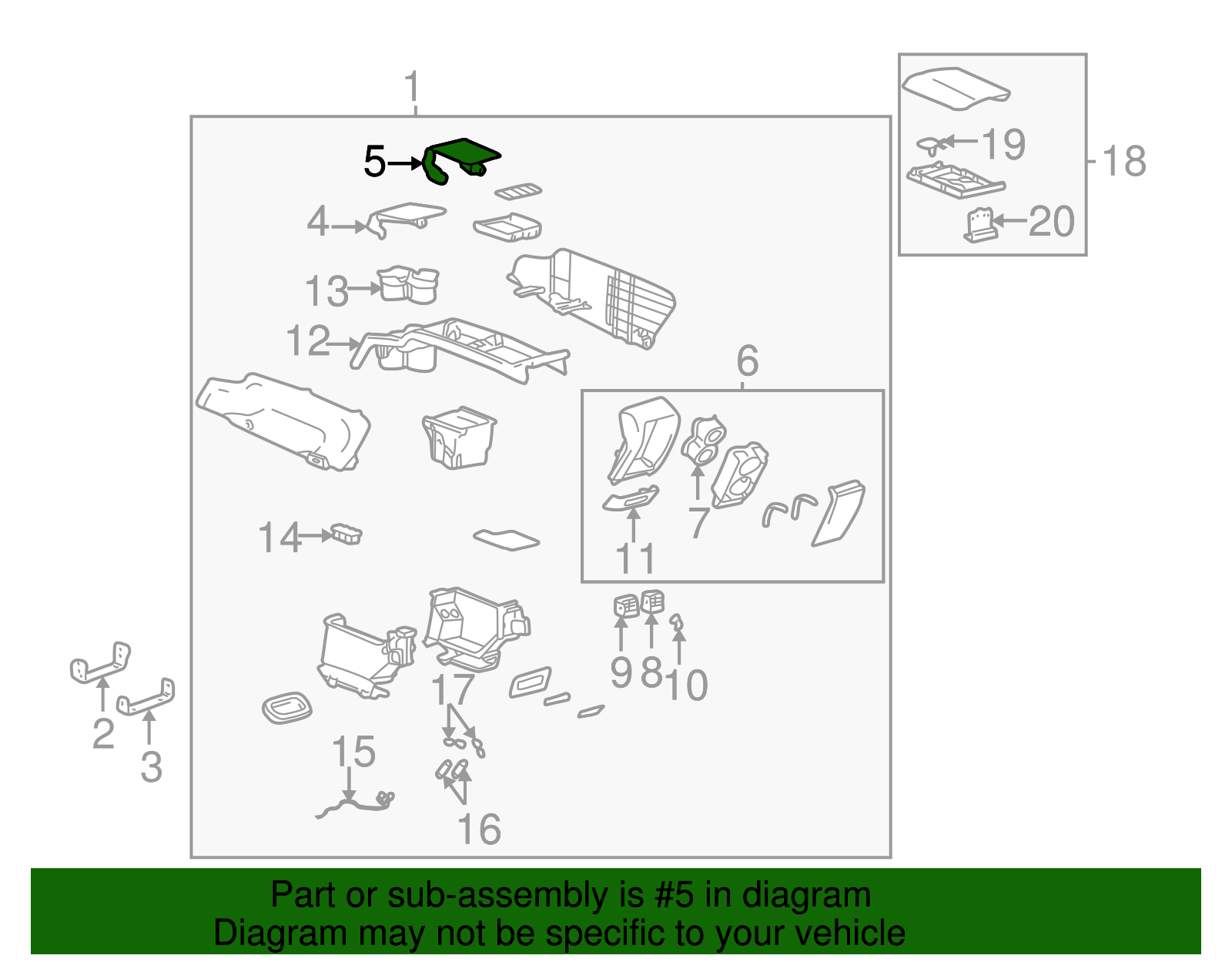 1
5
4
13
12
6
7
11
14
9
8
10
17
15
16
2
3
19
18
20

Part or sub-assembly is #5 in diagram
Diagram may not be specific to your vehicle