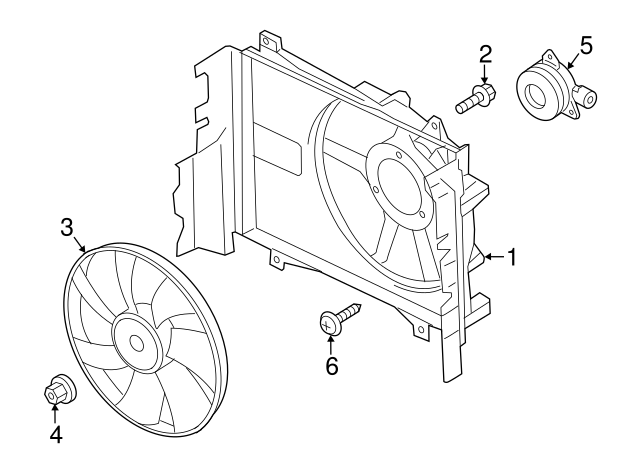 2
5
3
1
6
4