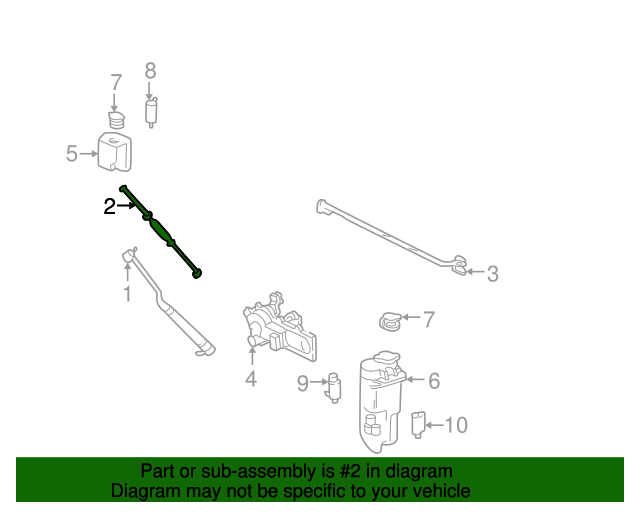 7
8
5
2
3
1
7
4
9
6
10

Part or sub-assembly is #2 in diagram
Diagram may not be specific to your vehicle