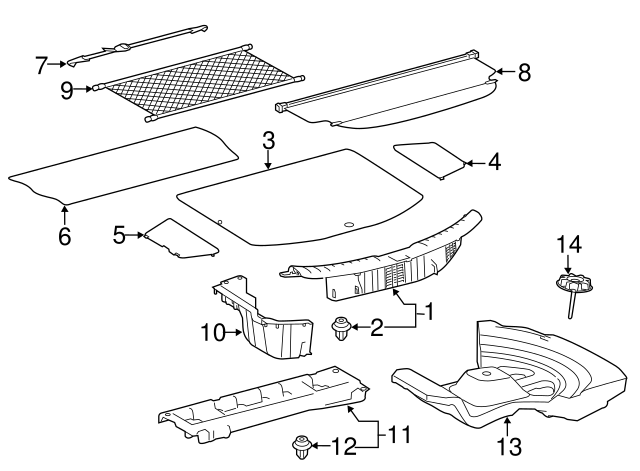 7
9
8
3
4
6
5
14
1
2
10
11
12
13