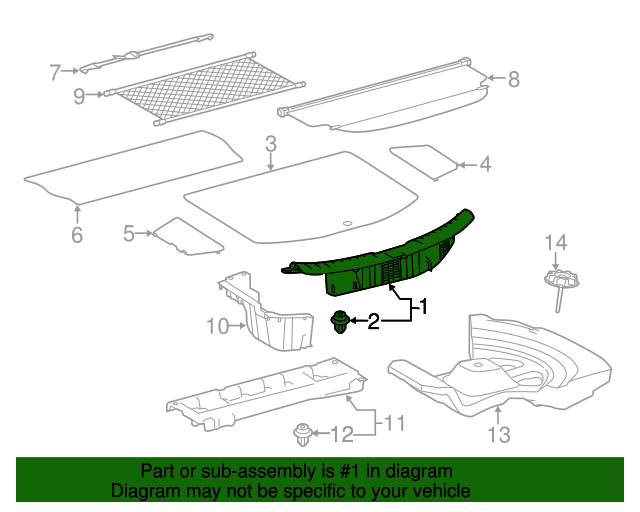 7
9
8
3
4
6
5
14
1
2
10
11
12
13

Part or sub-assembly is #1 in diagram
Diagram may not be specific to your vehicle