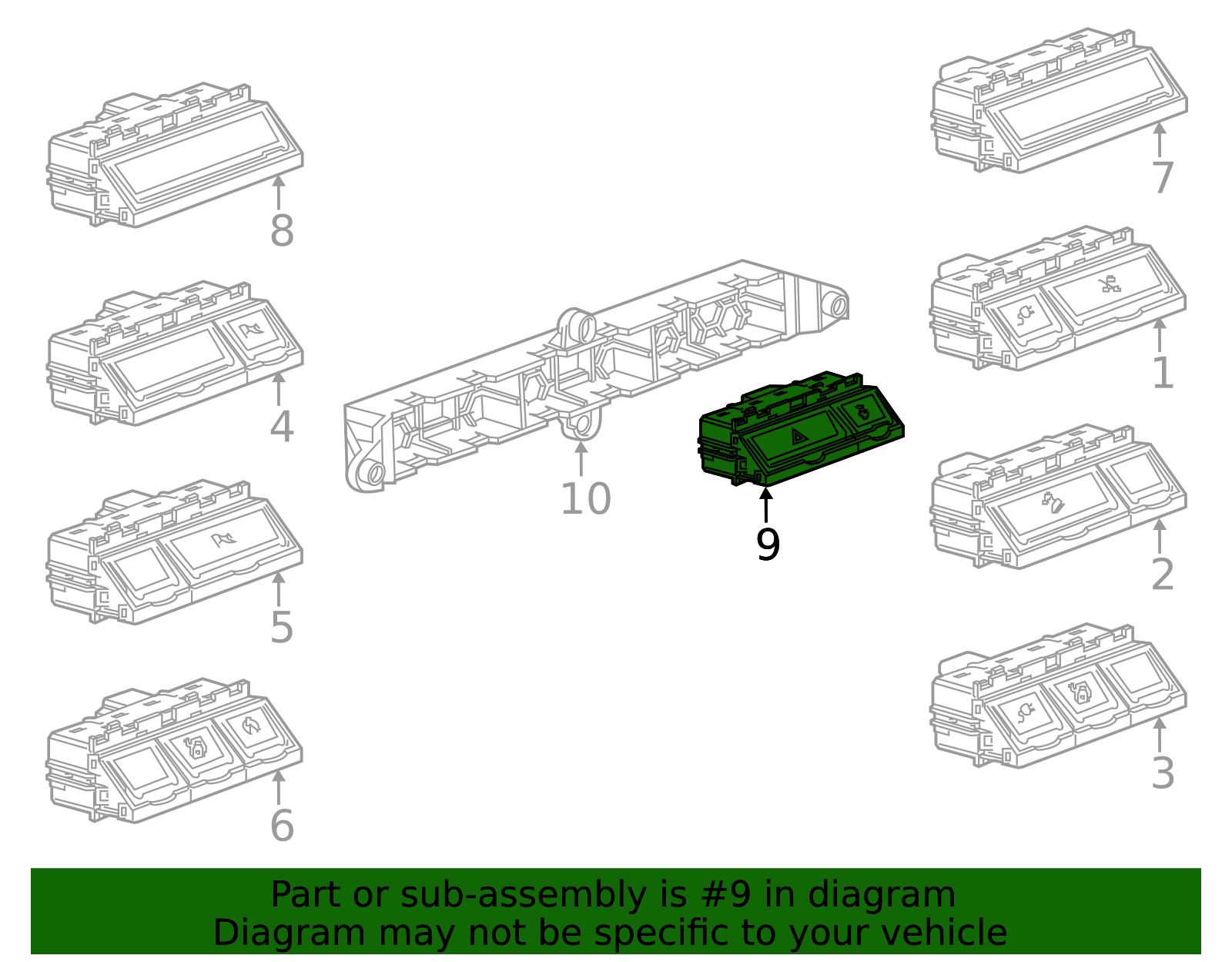 8
7
4
1
10
9
5
2
6
3
Part or sub-assembly is #9 in diagram
Diagram may not be specific to your vehicle