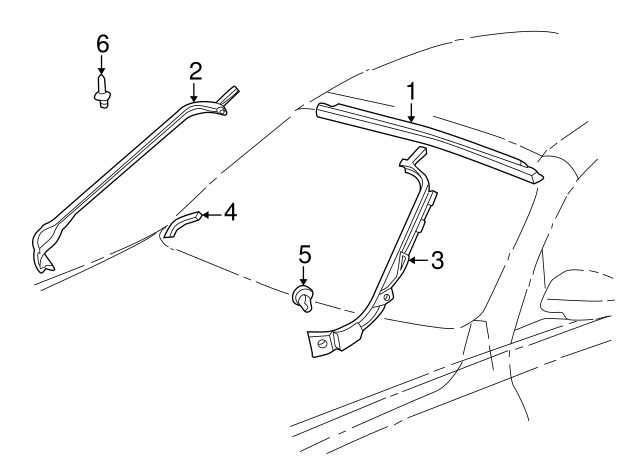 6
2
1
4
5
3