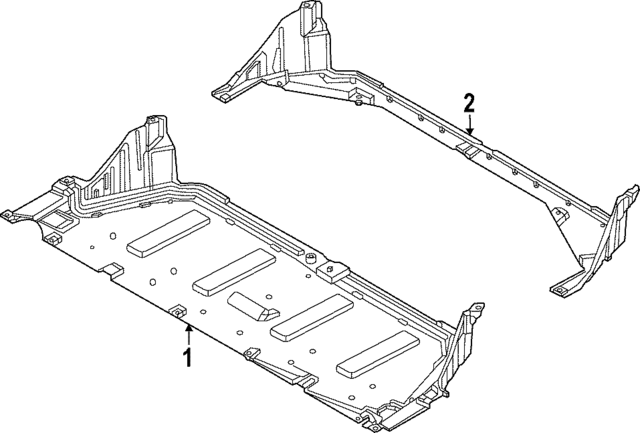 2

1