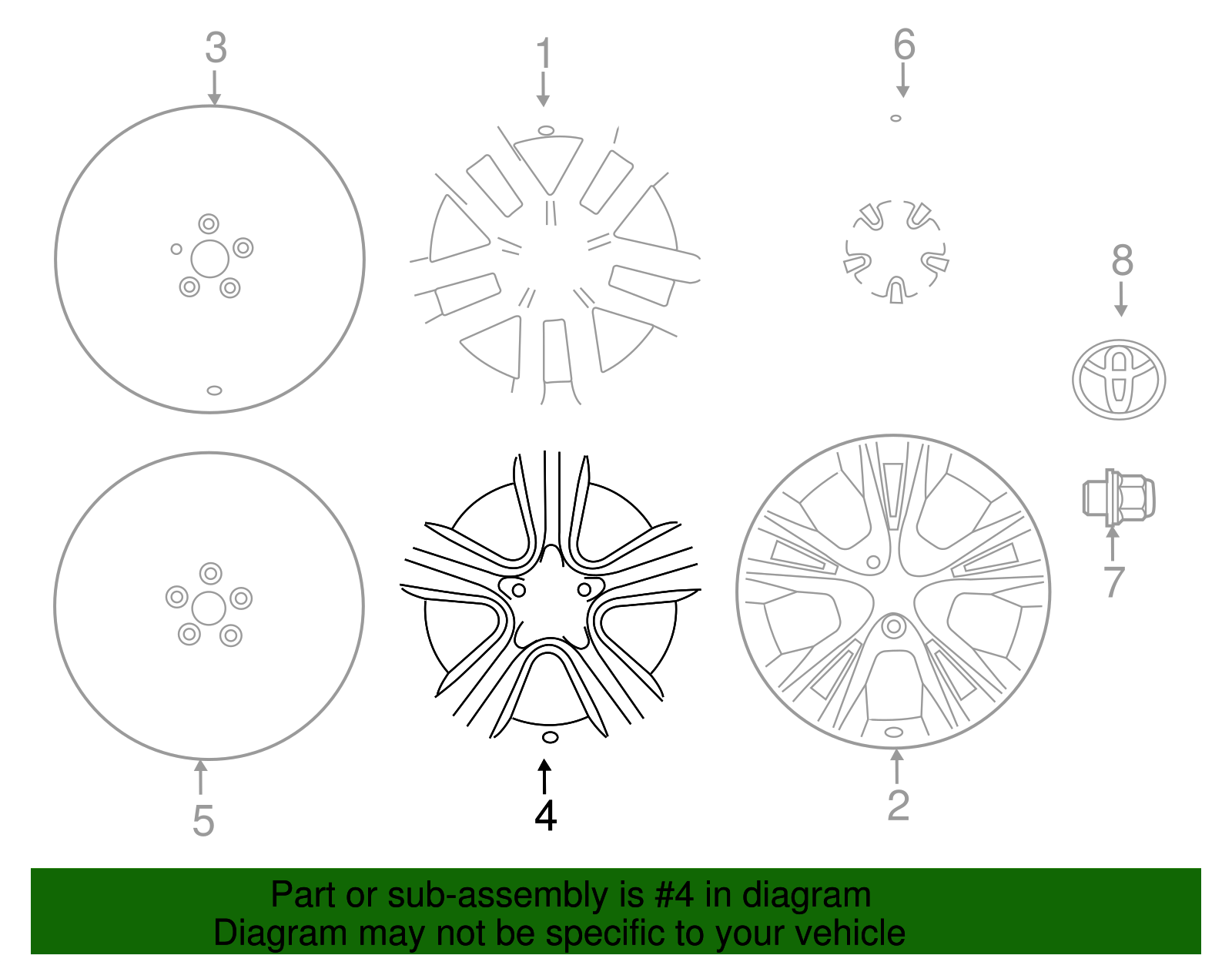 3

1

6

8

7

5

4

2

Part or sub-assembly is #4 in diagram
Diagram may not be specific to your vehicle