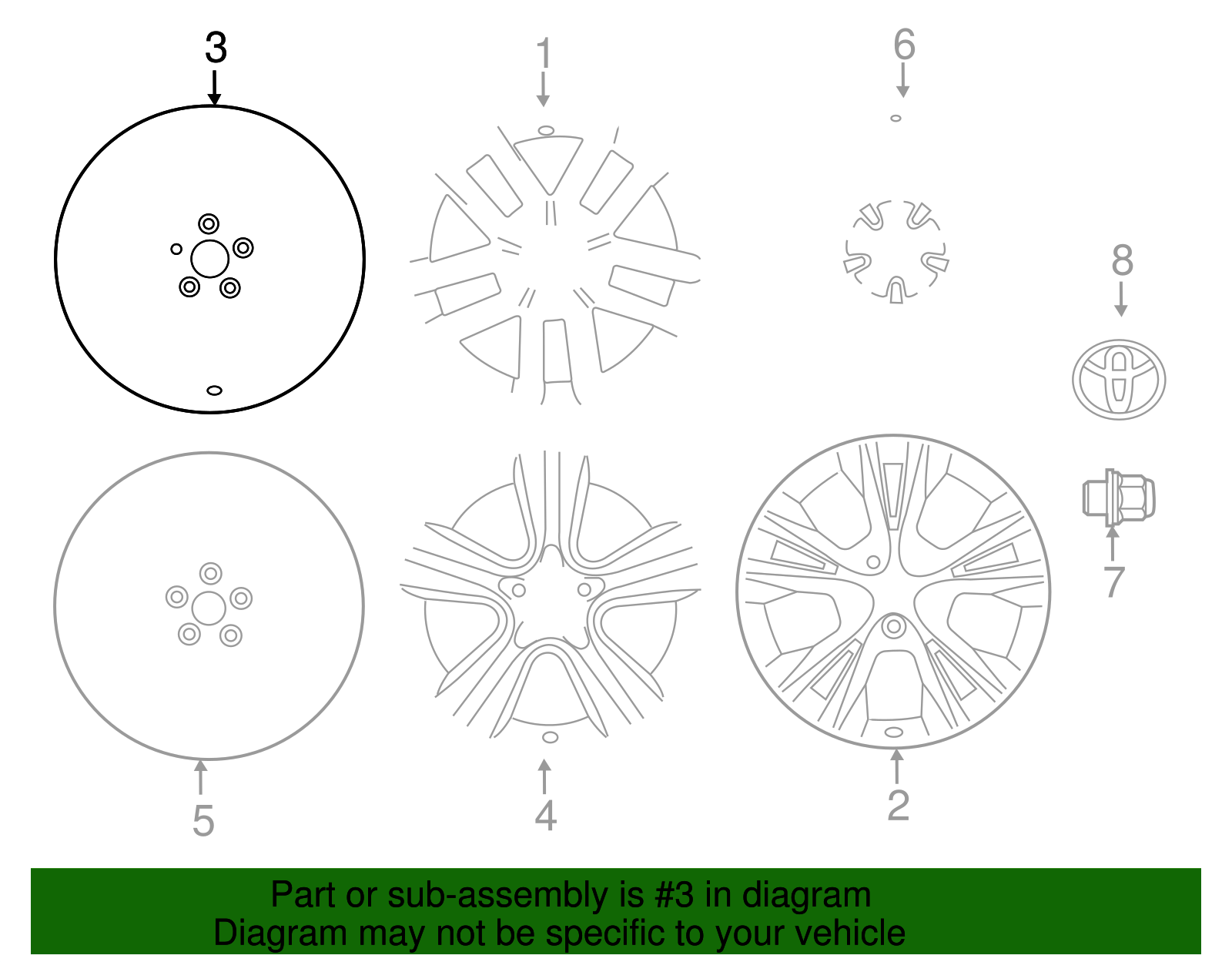 3

1

6

8

7

5

4

2

Part or sub-assembly is #3 in diagram
Diagram may not be specific to your vehicle