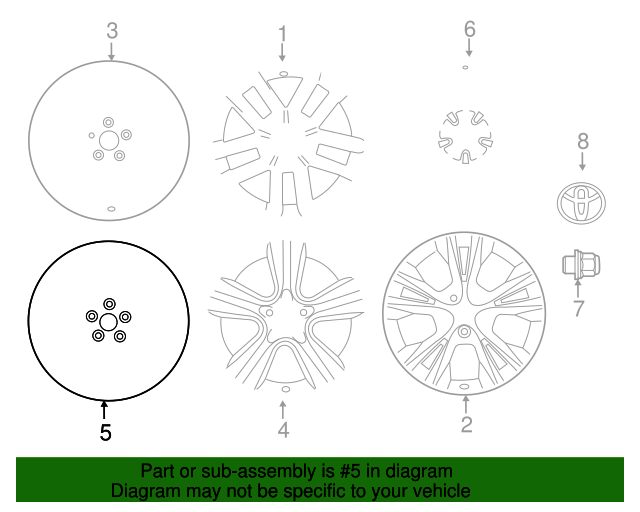 3
1
6
8
7
5
4
2

Part or sub-assembly is #5 in diagram
Diagram may not be specific to your vehicle