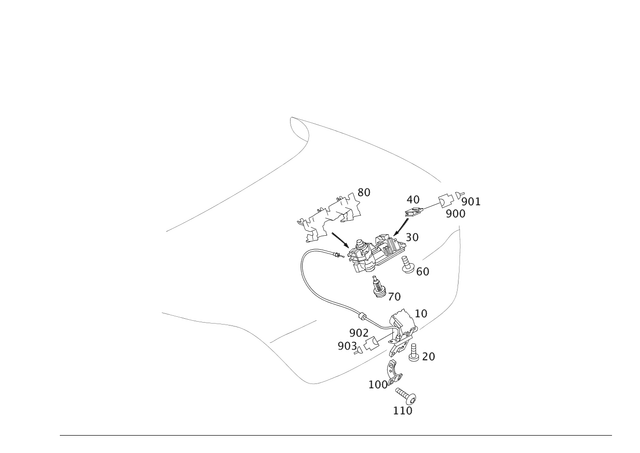 80
40
901
900
30
60
70
10
902
903
20
100
110