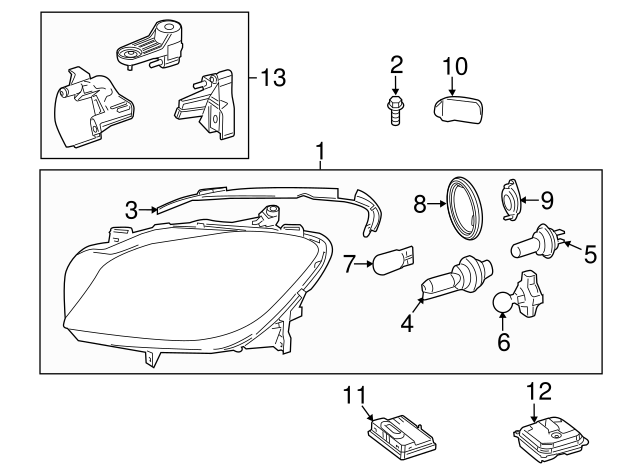 13
2
10
1
3
8
9
5
7
4
6
11
12