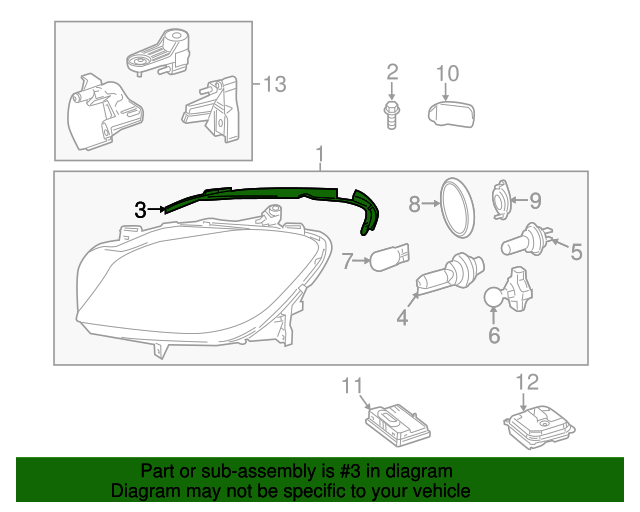 13
2
10
1
3
8
9
5
7
4
6
11
12

Part or sub-assembly is #3 in diagram
Diagram may not be specific to your vehicle