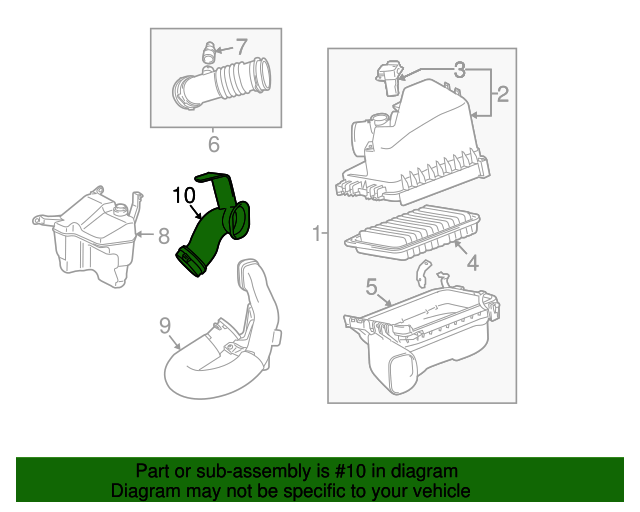 7
6
3
2
10
8
1
4
5
9

Part or sub-assembly is #10 in diagram
Diagram may not be specific to your vehicle