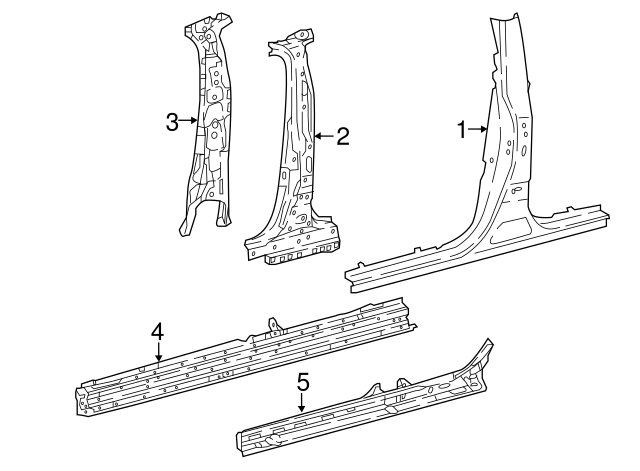 3
2
1
4
5