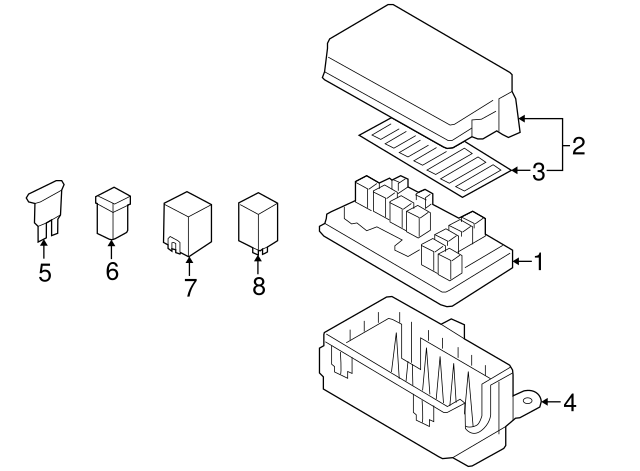 2
3
5
6
7
8
1
4