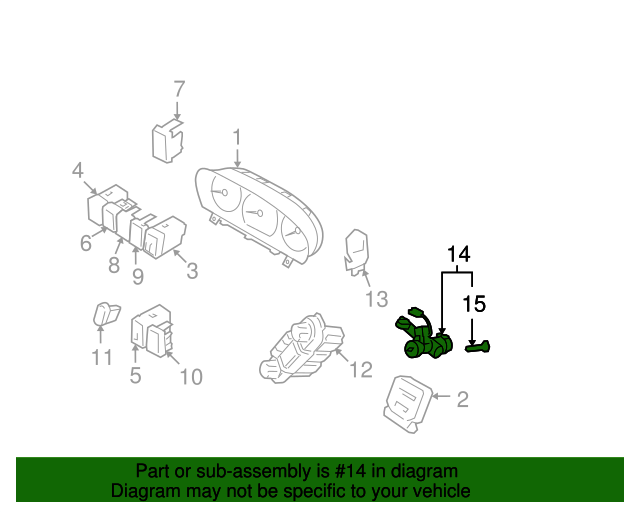 7
1
4
6
8
9
3
13
14
15
11
5
10
12
2

Part or sub-assembly is #14 in diagram
Diagram may not be specific to your vehicle