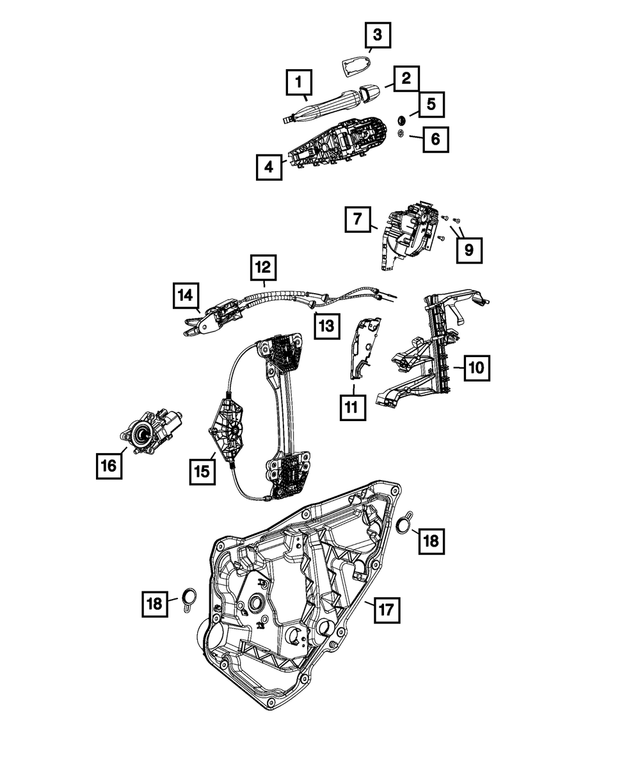 3
1
2
5
6
4
7
9
12
14
13
10
11
16
15
18
18
17