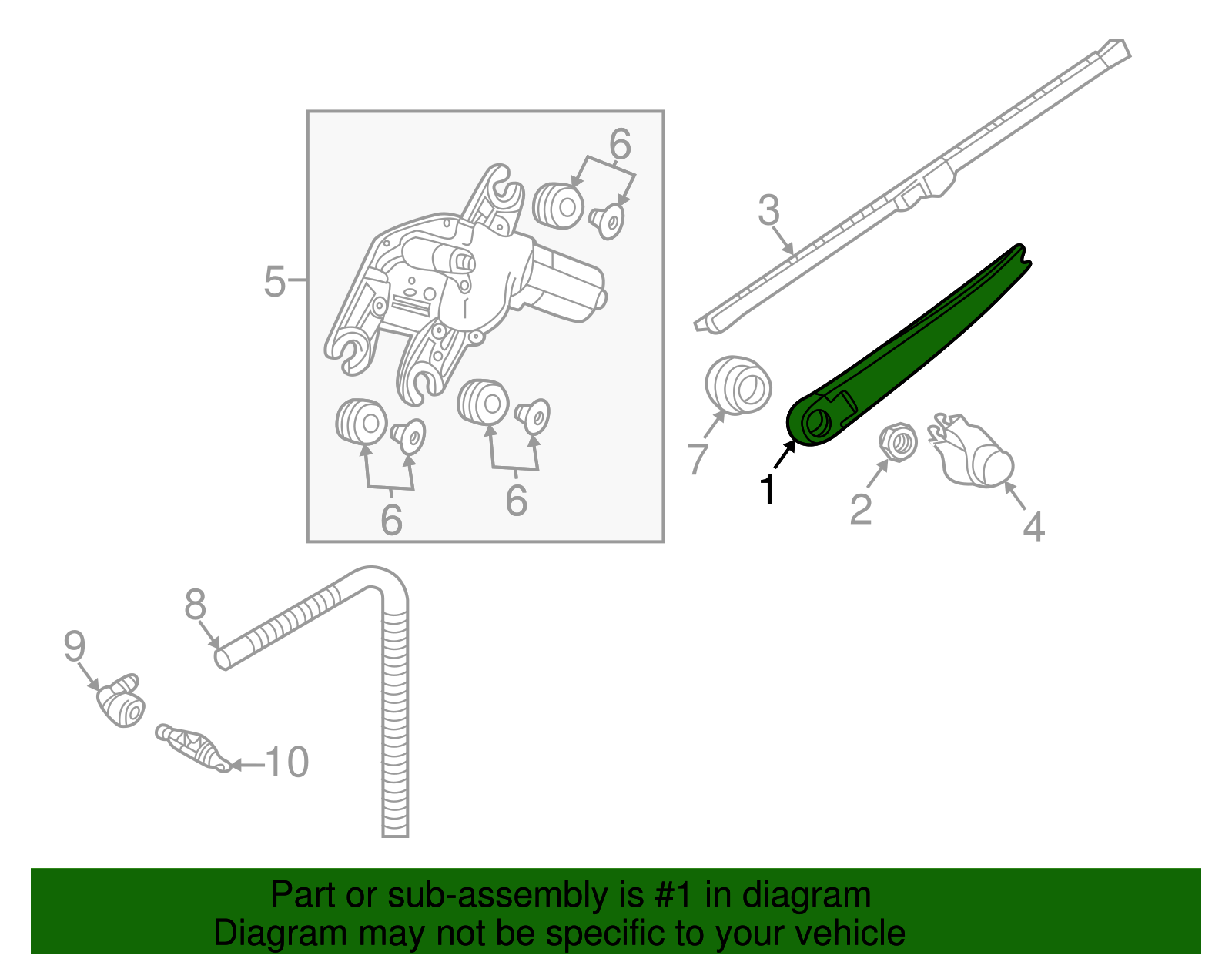 6
3
5
7
1
2
4
6
6
8
9
10

Part or sub-assembly is #1 in diagram
Diagram may not be specific to your vehicle