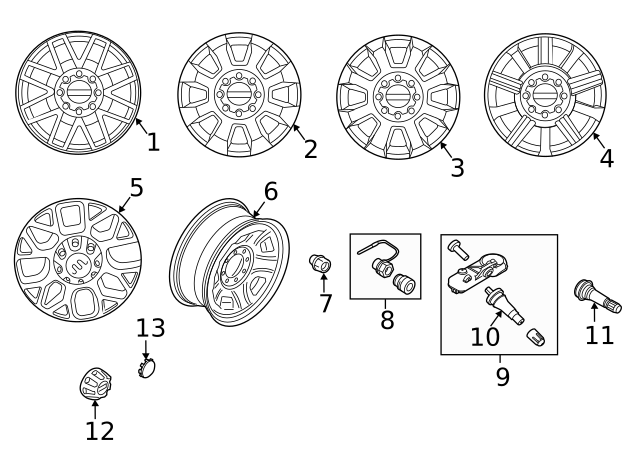 1
2
3
4
5
6
7
8
10
9
11
13
12