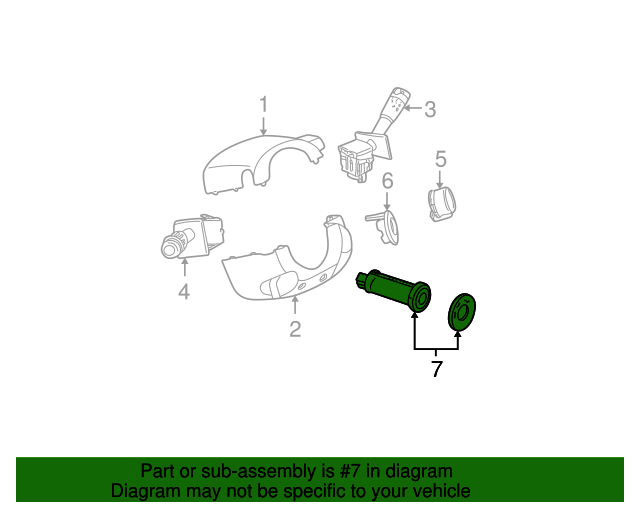 1
3
5
6
4
2
7

Part or sub-assembly is #7 in diagram
Diagram may not be specific to your vehicle