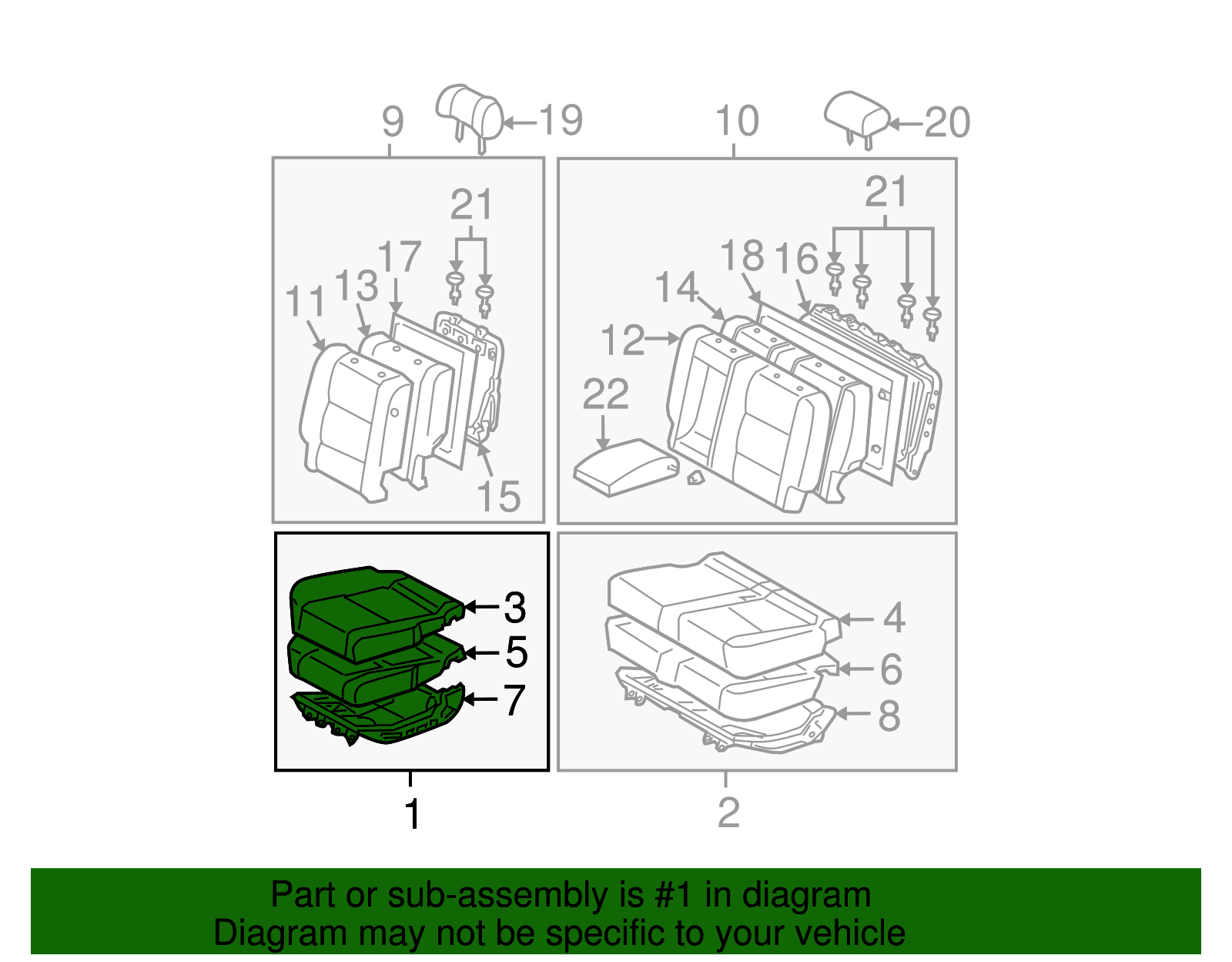 9
19
10
20
21
17
13
11
15
21
18
16
14
12
22
3
5
7
1
4
6
8
2

Part or sub-assembly is #1 in diagram
Diagram may not be specific to your vehicle