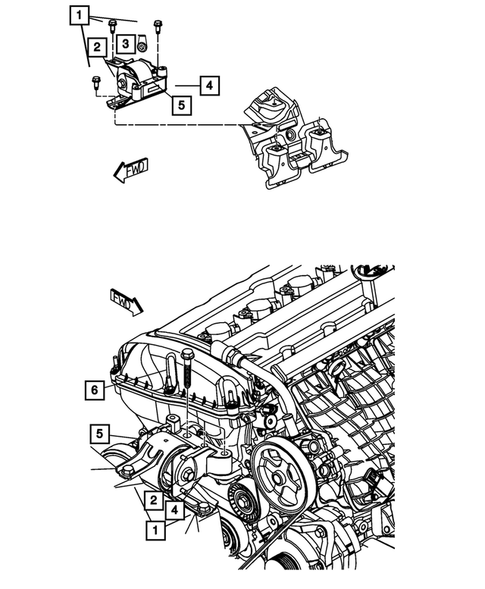 1
2
3
4
5
FWD
FWD
6
5
2
4
1